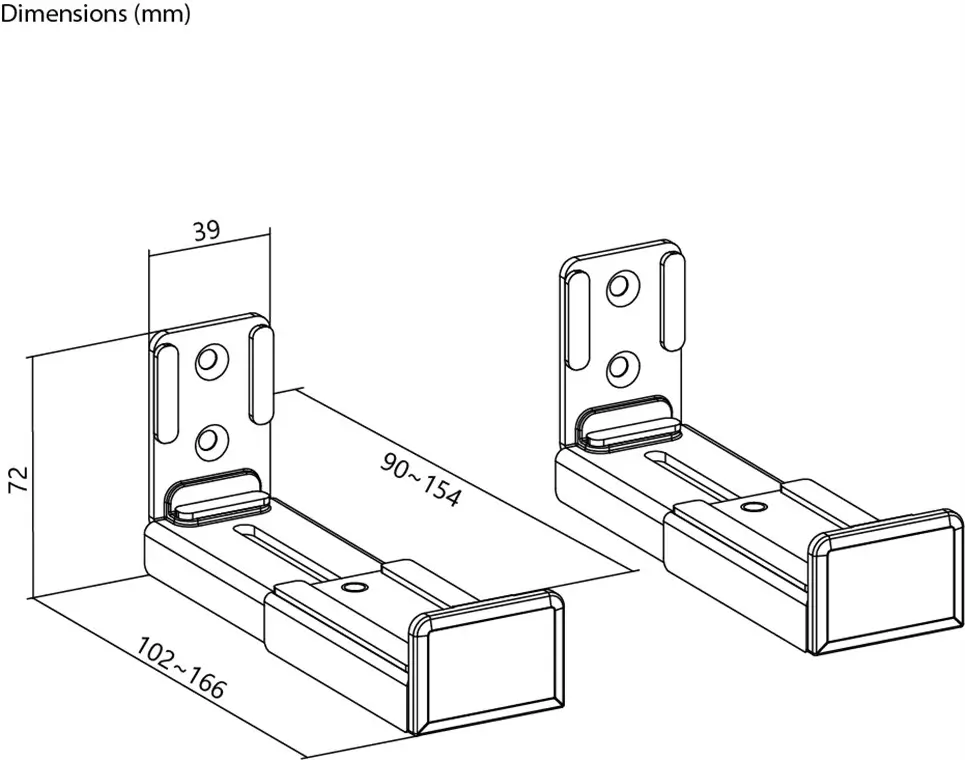 Dimensions (mm)

39

72

90~154

102~166