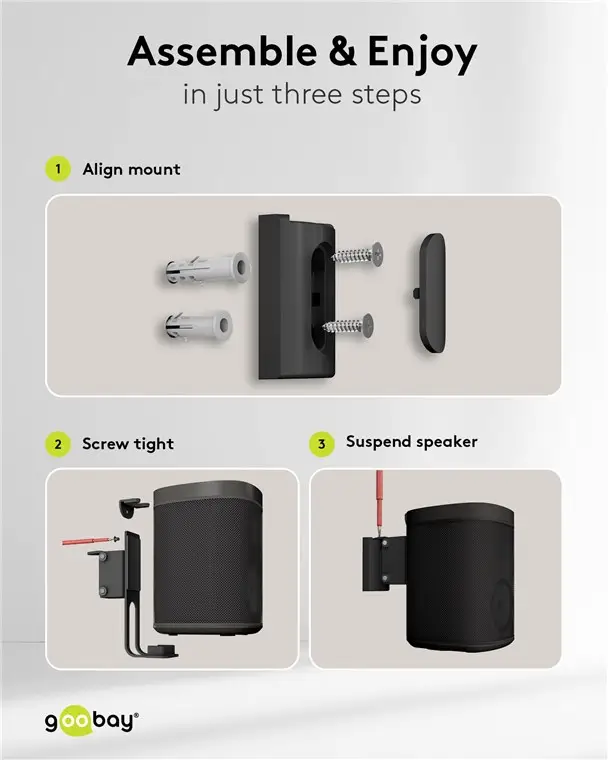 Assemble & Enjoy
in just three steps

1 Align mount

2 Screw tight

3 Suspend speaker

goobay®